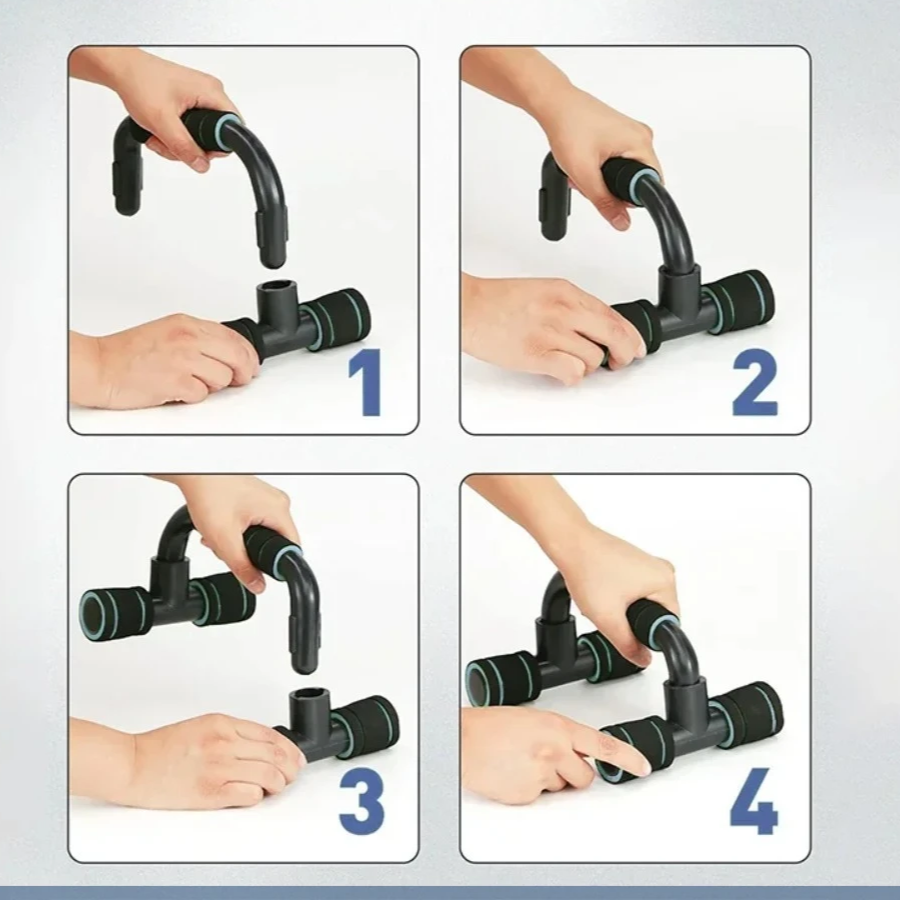 1

2

3

4